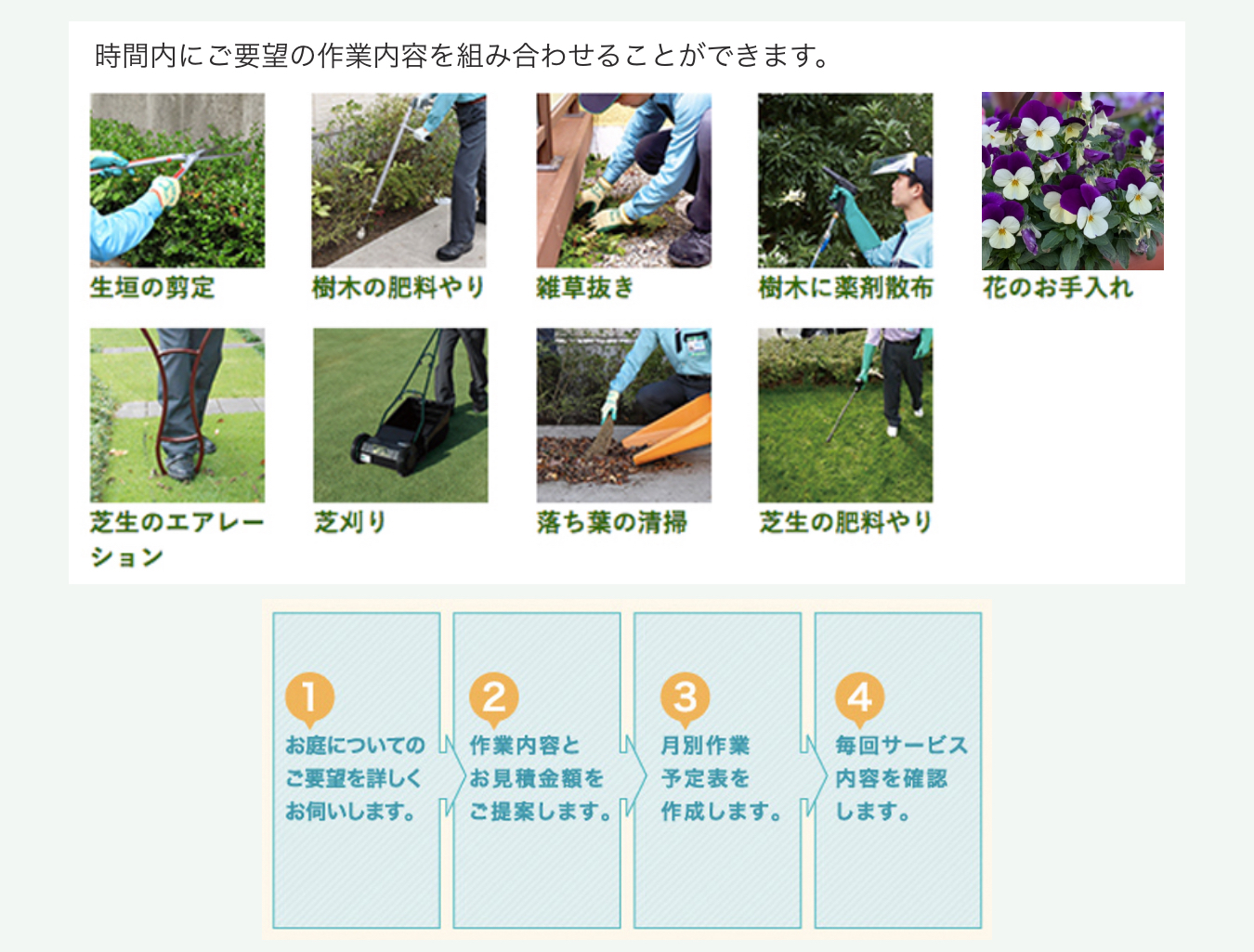 時間内にご要望の作業内容を組み合わせることができます。

生垣の剪定

樹木の肥料やり

雑草抜き

樹木に薬剤散布

花のお手入れ

芝生のエアレーション

芝刈り

落ち葉の清掃

芝生の肥料やり

1 お庭についてのご要望を詳しくお伺いします。

2 作業内容とお見積金額をご提案します。

3 月別作業予定表を作成します。

4 毎回サービス内容を確認します。